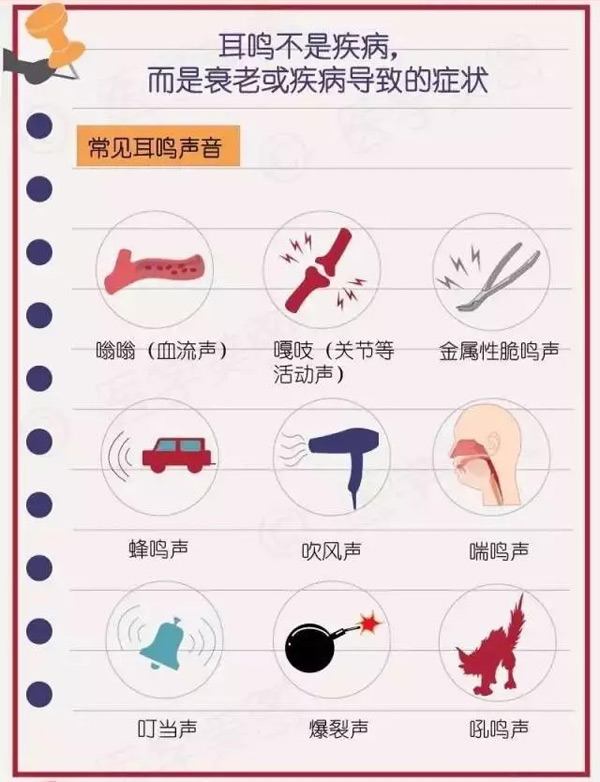 耳鸣不是疾病，
而是衰老或疾病导致的症状

常见耳鸣声音

嗡嗡（血流声）

嘎吱（关节等活动声）

金属性脆鸣声

蜂鸣声

吹风声

喘鸣声

叮当声

爆裂声

吼鸣声